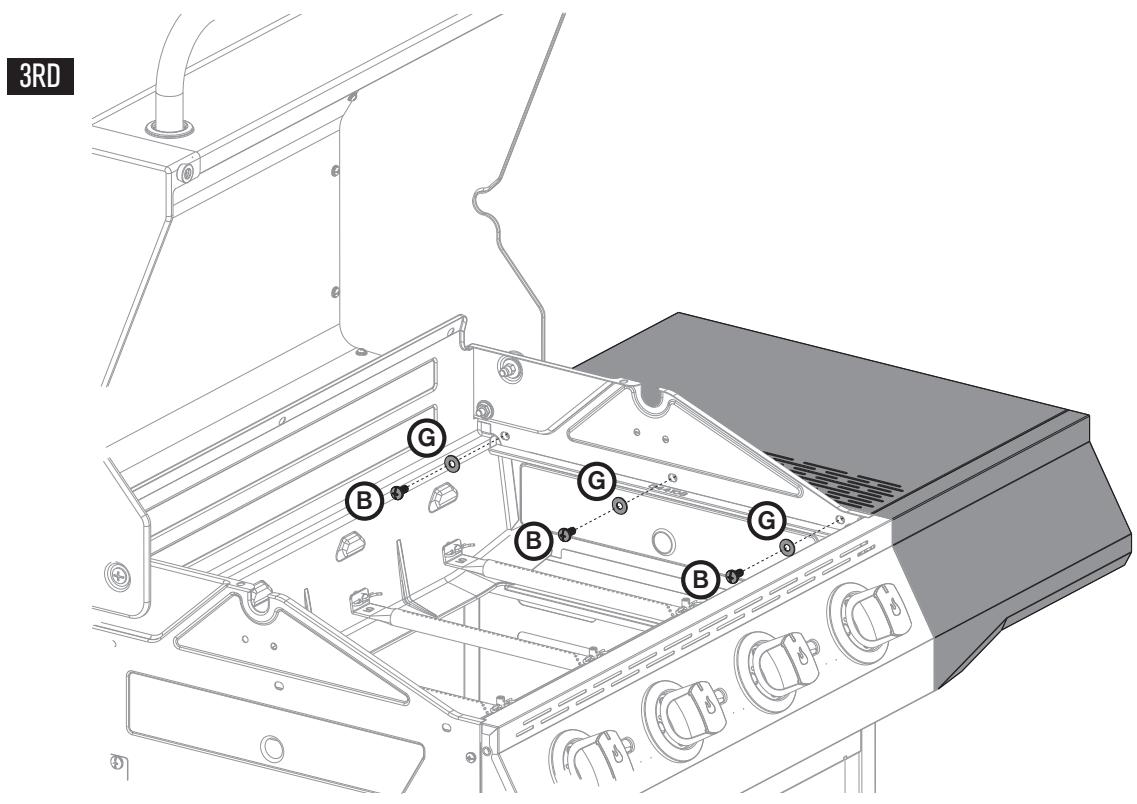 3RD

G

B

G

B

G

B