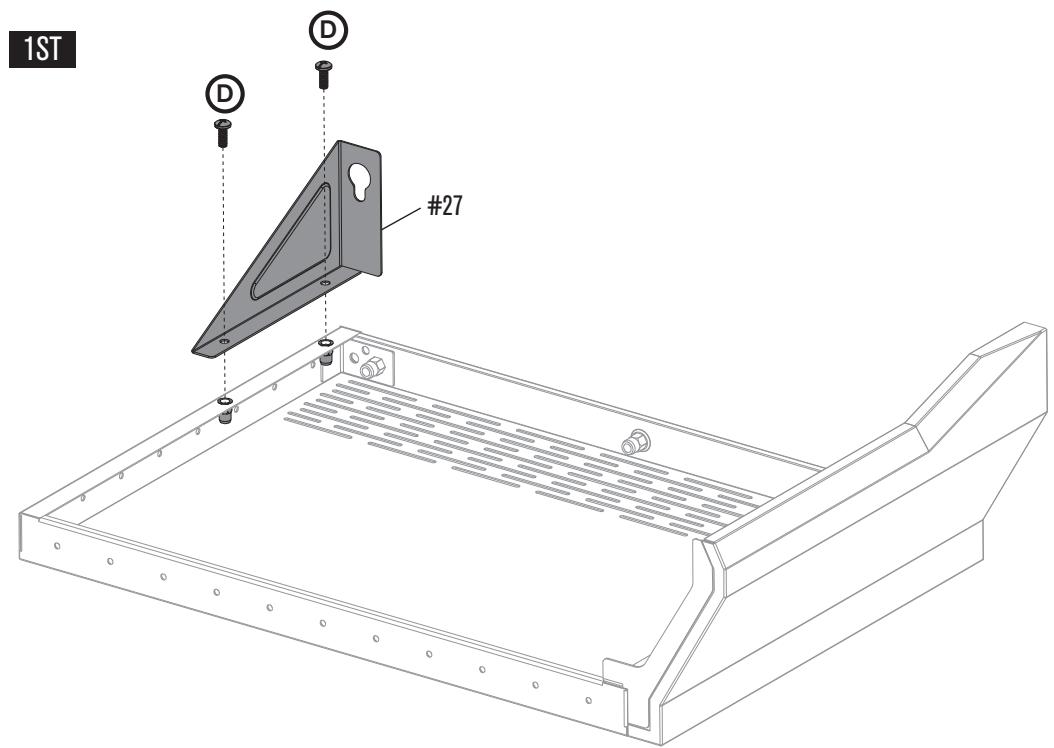 1ST

D

D

#27