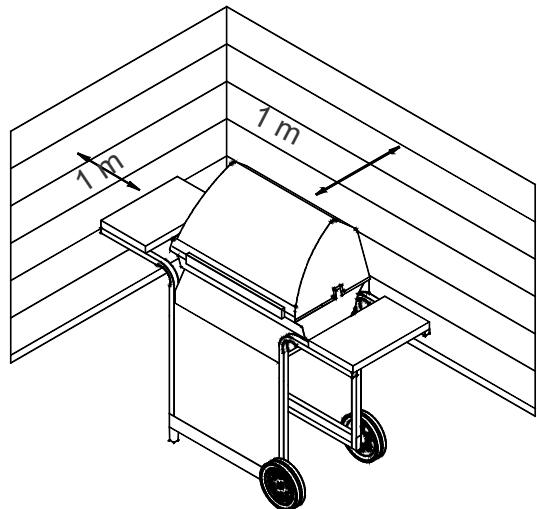 1 m

1 m