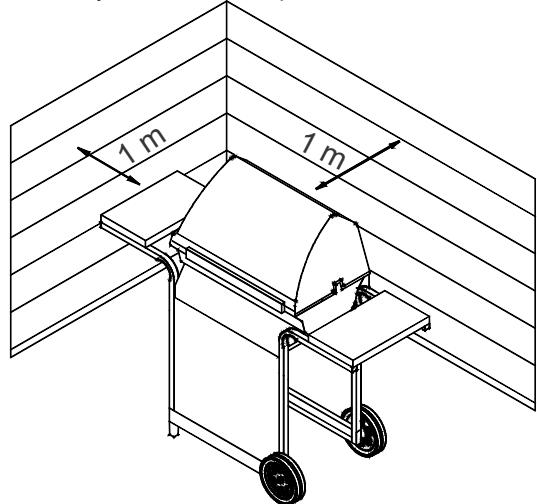 1 m

1 m