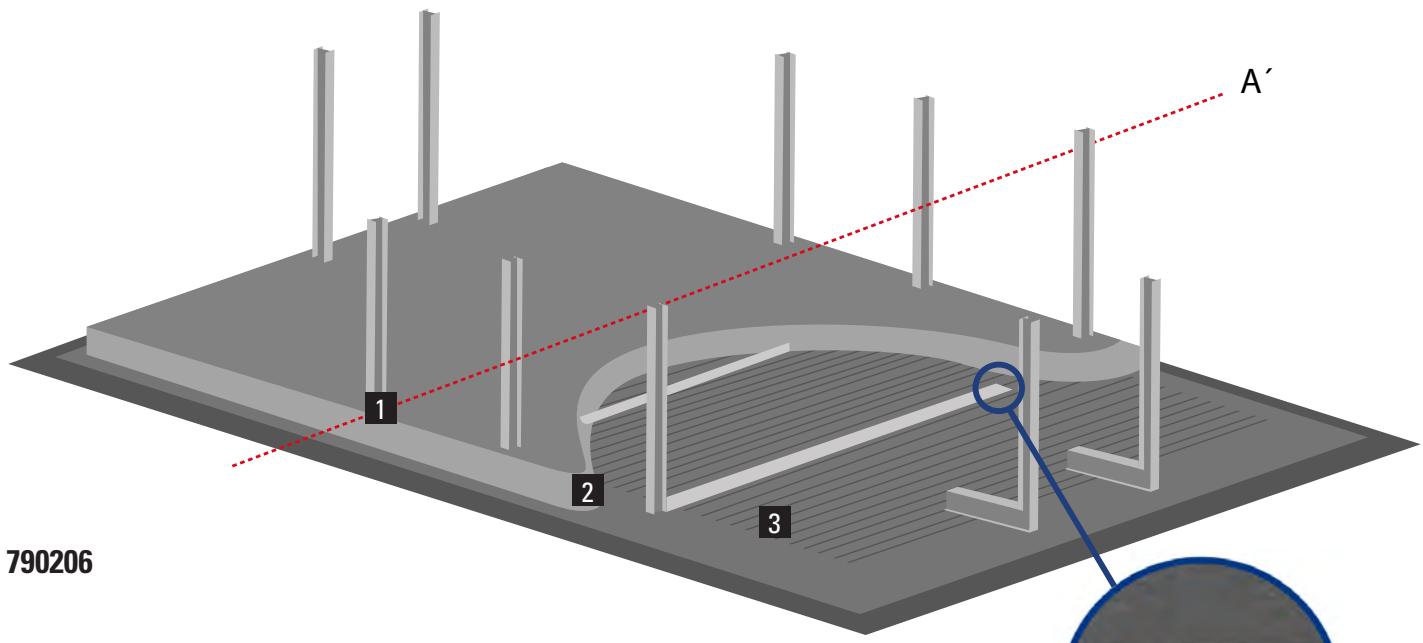 A´

1

2

3

790206