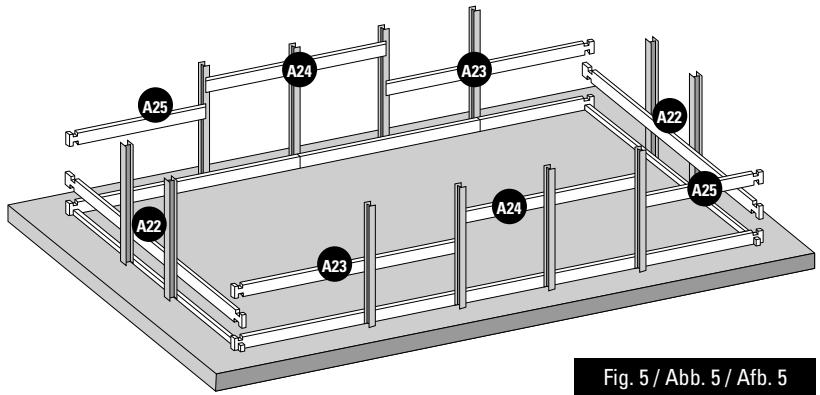 A25

A24

A23

A22

A22

A25

A24

A23

Fig. 5 / Abb. 5 / Afb. 5