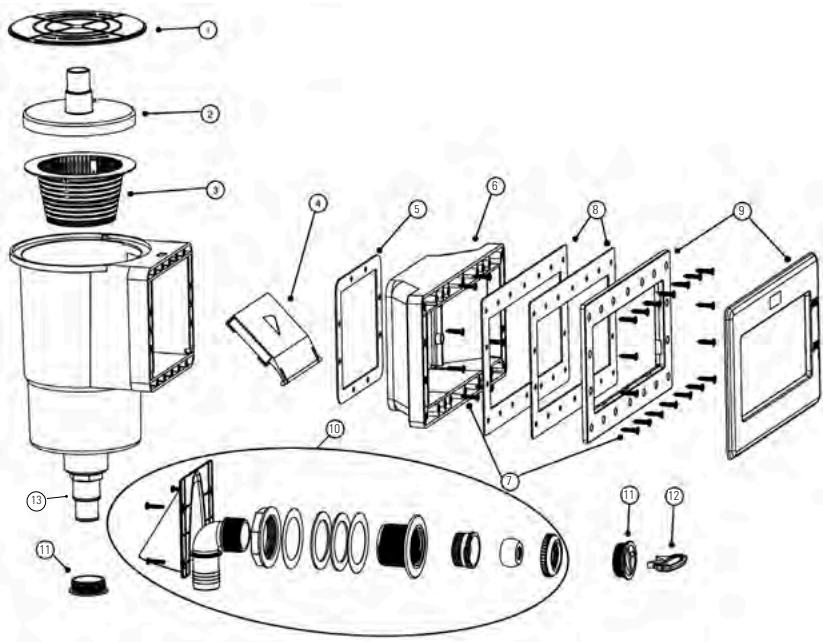 1
2
3
4
5
6
8
9
10
7
13
11
11
12