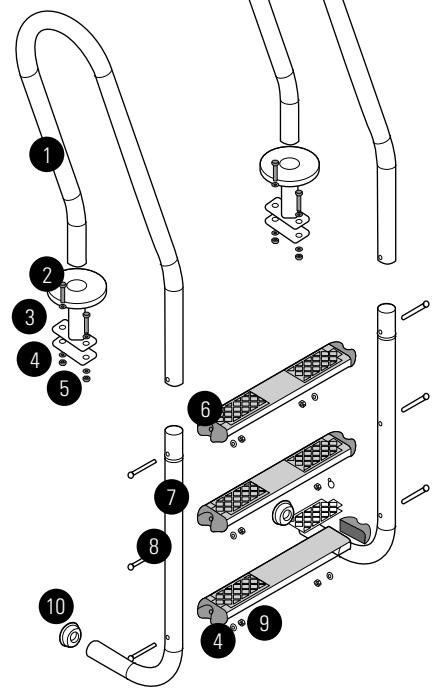 1
2
3
4
5
6
7
8
10
4
9