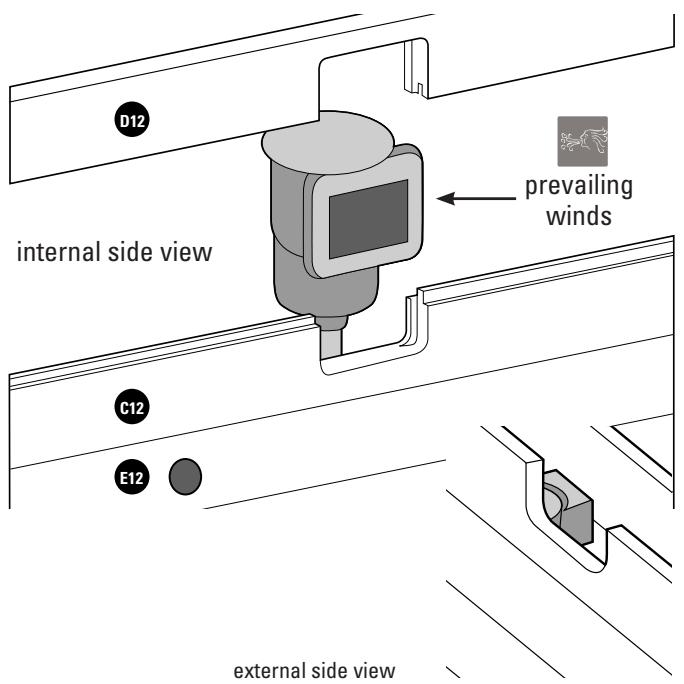 D12

prevailing winds

internal side view

C12

E12

external side view