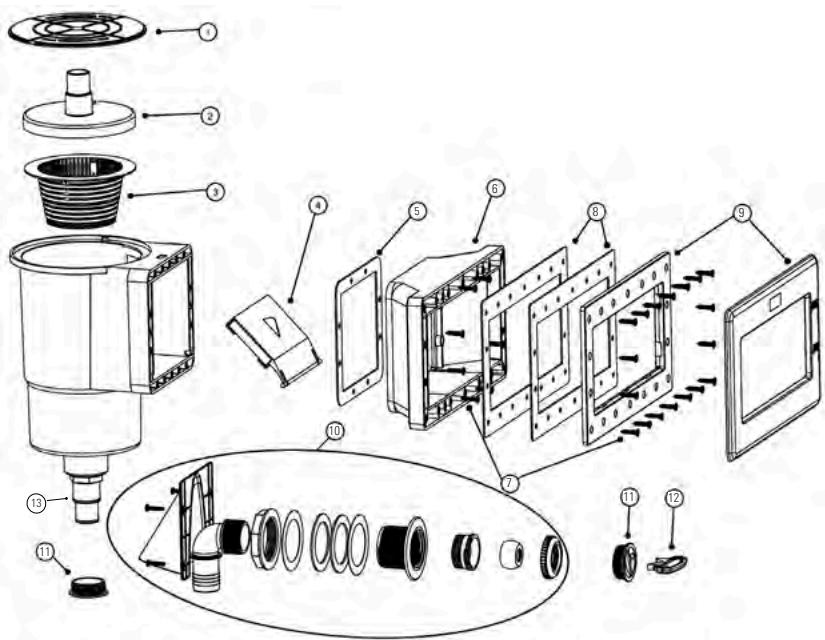 1
2
3
4
5
6
8
9
10
7
13
11
11
12