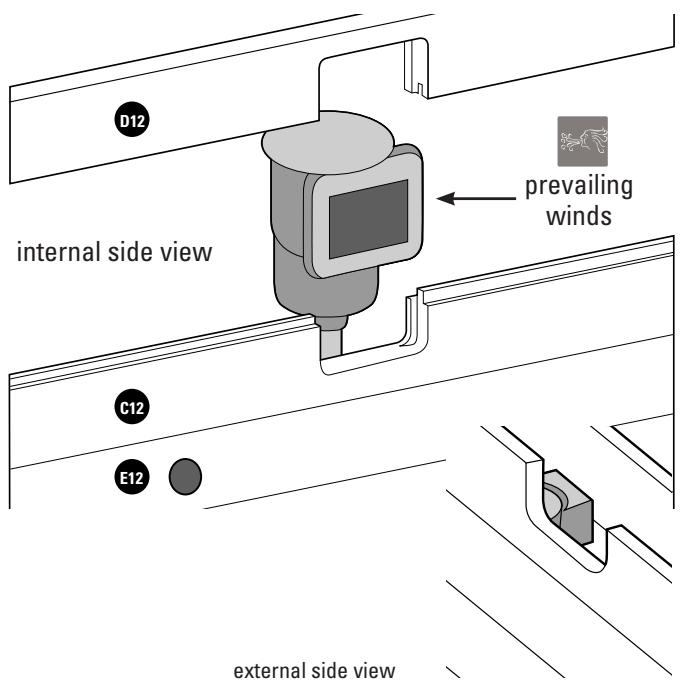 D12

prevailing winds

internal side view

C12

E12

external side view