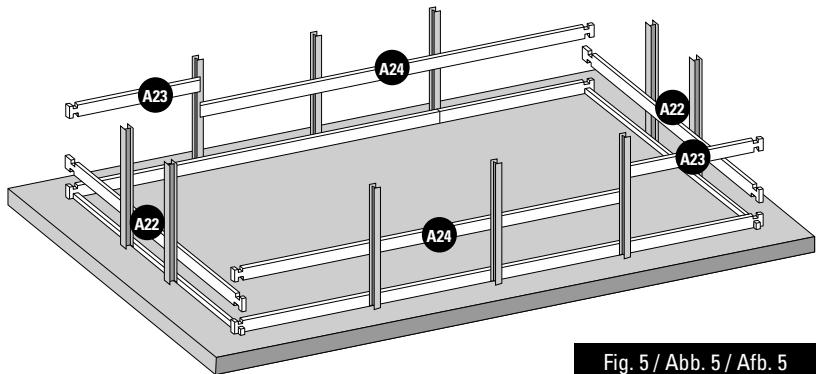 A23
A24
A22
A23
A22
A24
Fig. 5 / Abb. 5 / Afb. 5