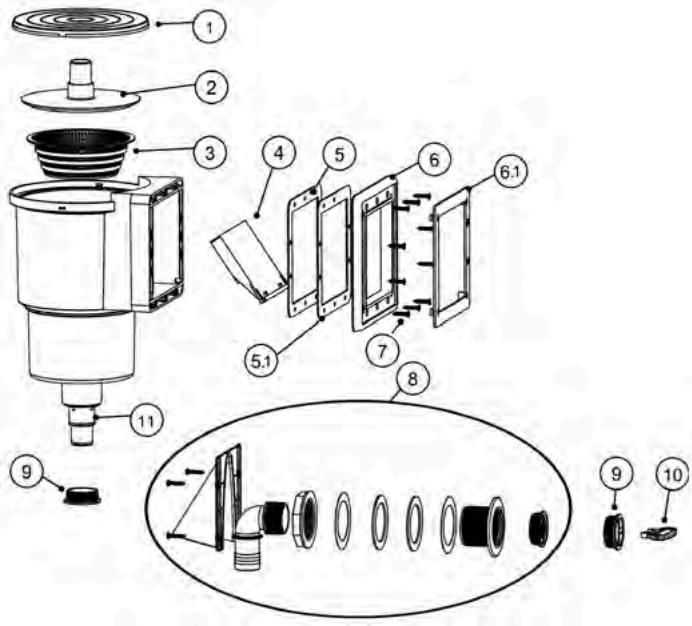 1
2
3
4
5
6
6.1
5.1
7
8
11
9
9
10