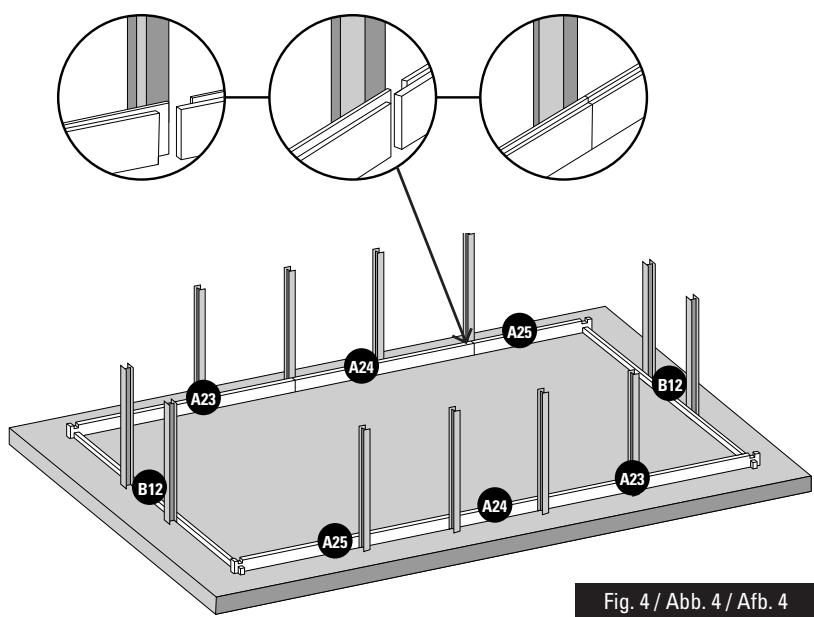 A25
A24
A23
B12
B12
A23
A24
A25
Fig. 4 / Abb. 4 / Afb. 4