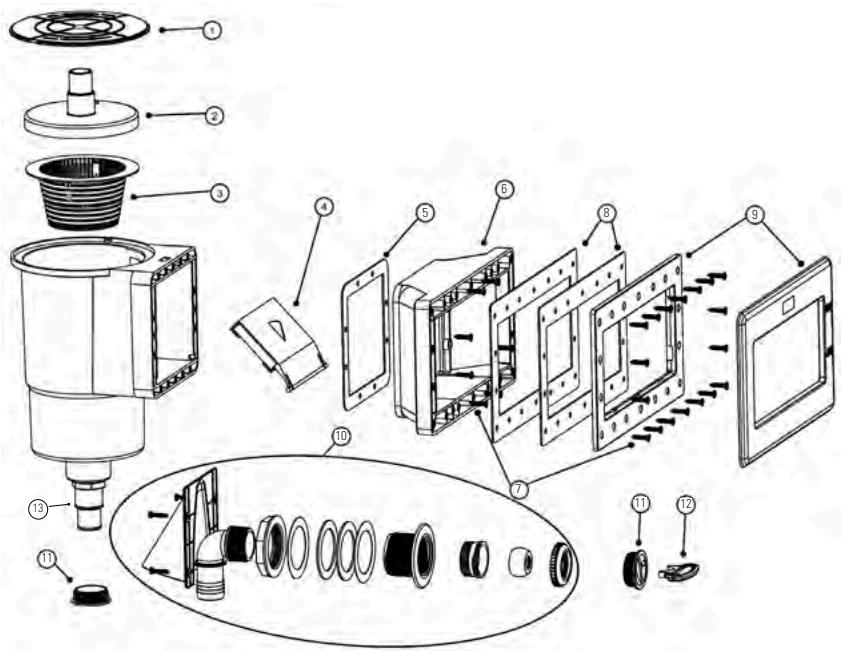 1
2
3
4
5
6
8
9
7
10
13
11
11
12