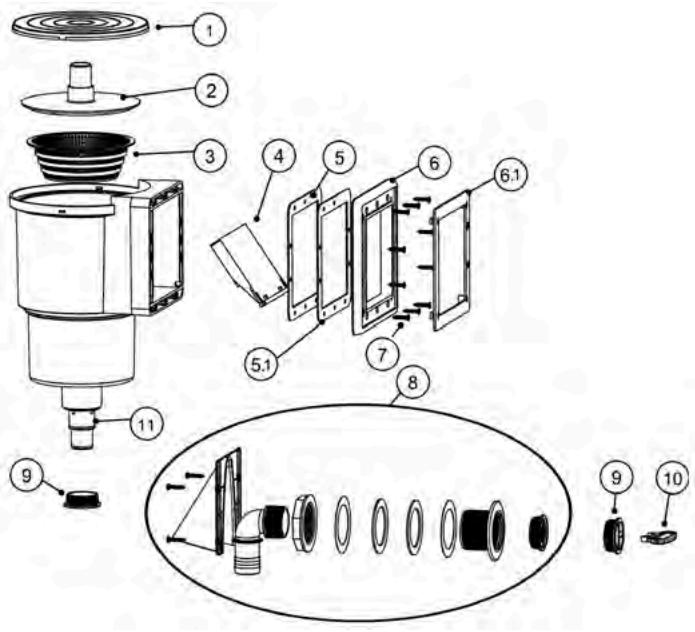 1
2
3
4
5
6
6.1
5.1
7
8
11
9
9
10