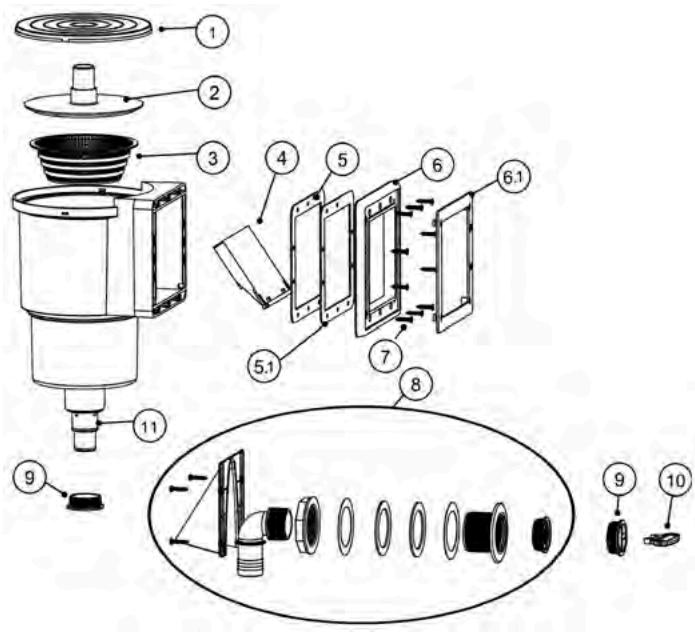 1
2
3
4
5
6
6.1
5.1
7
8
11
9
9
10