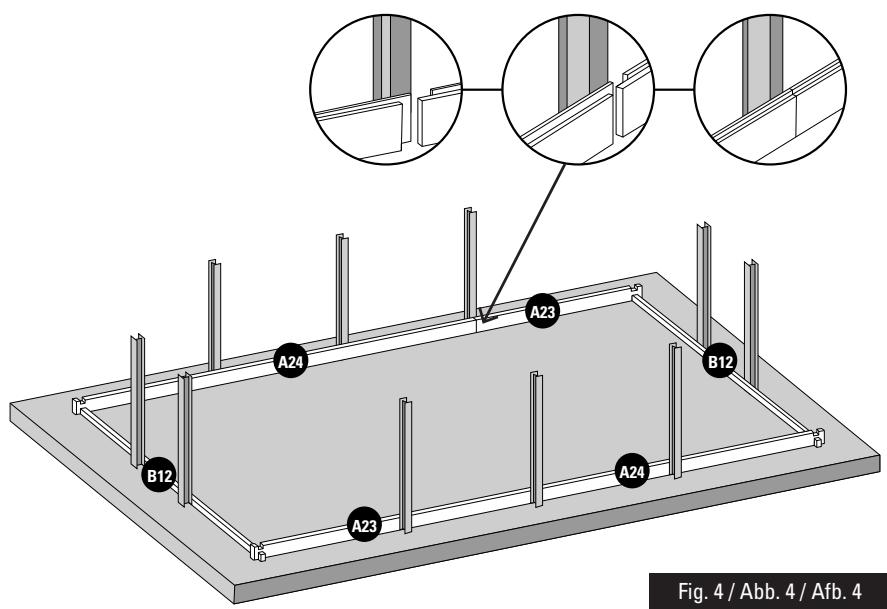 A23
A24
B12
B12
A24
A23
Fig. 4 / Abb. 4 / Afb. 4