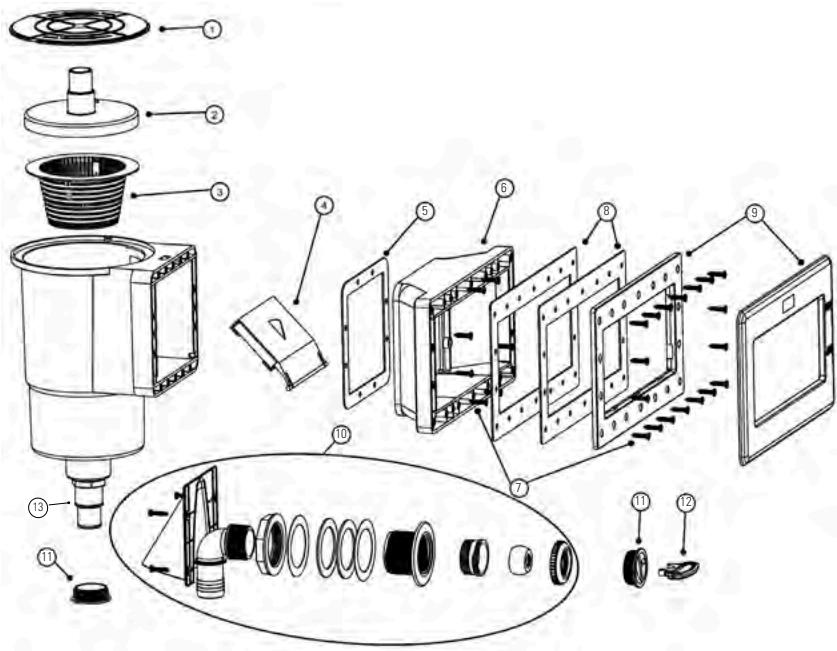 1
2
3
4
5
6
8
9
10
7
13
11
11
12