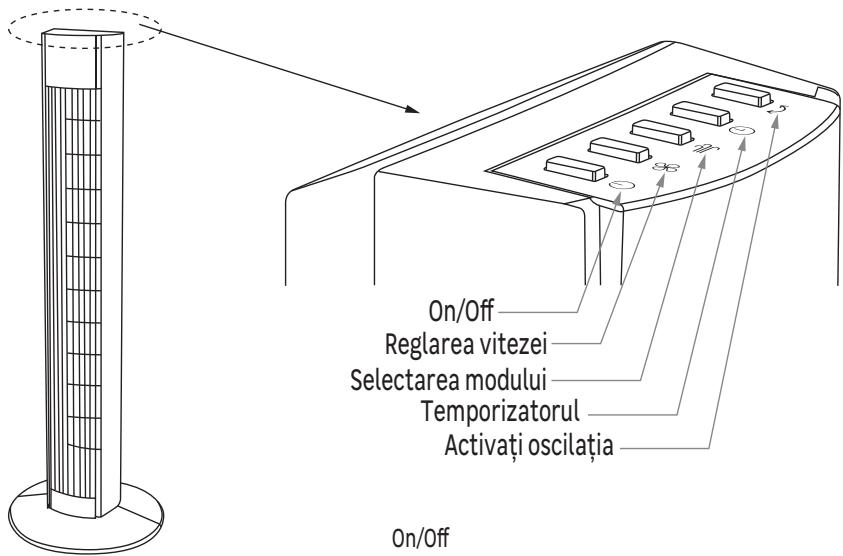 On/Off
Reglarea vitezei
Selectarea modului
Temporizatorul
Activați oscilația

On/Off