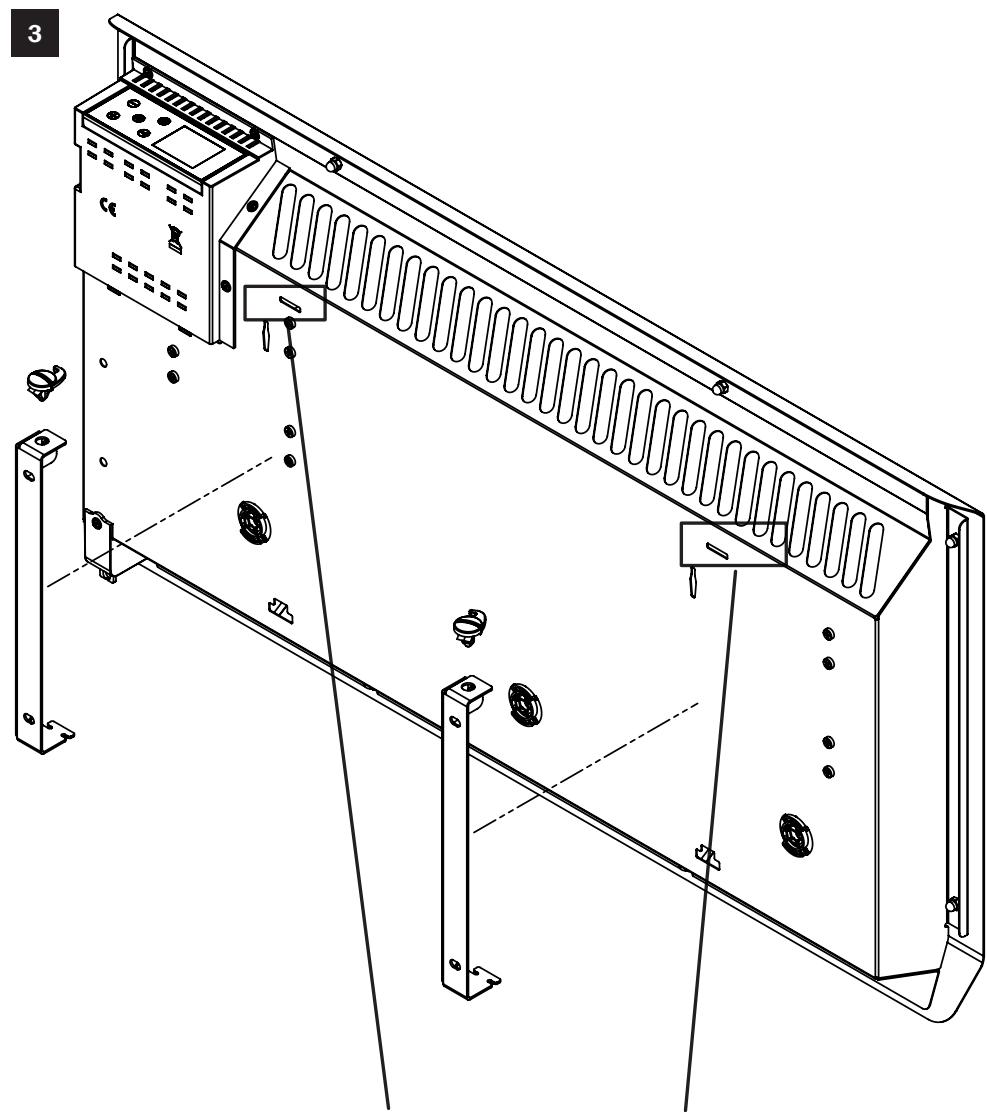 3

CE