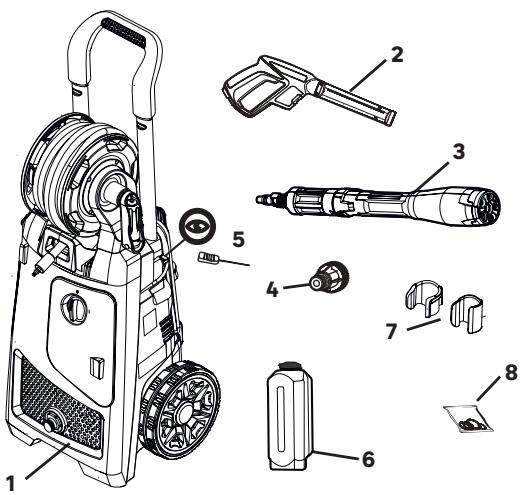 2
3
5
4
7
8
6
1