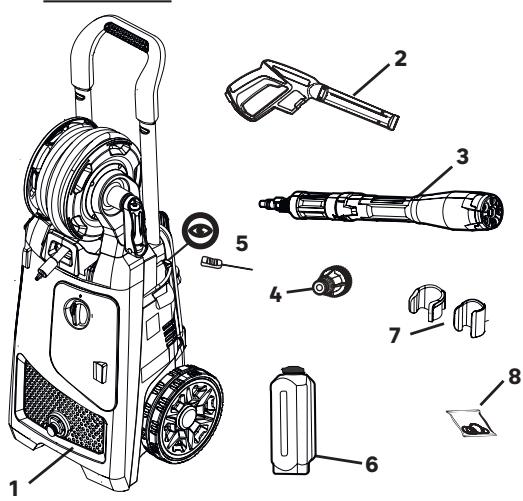 2
3
5
4
7
8
6
1