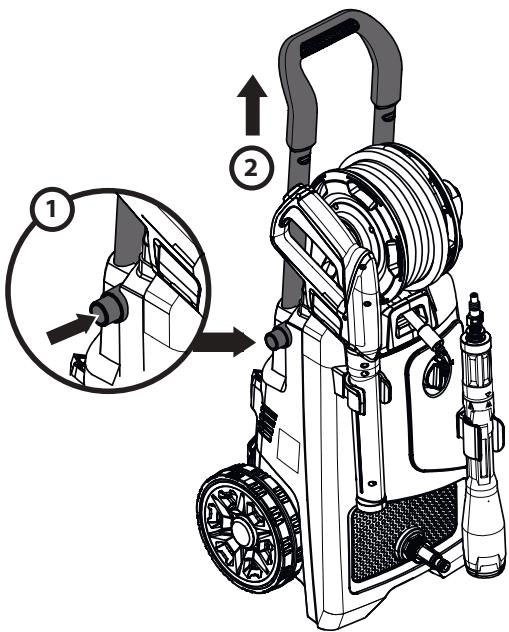 2

1