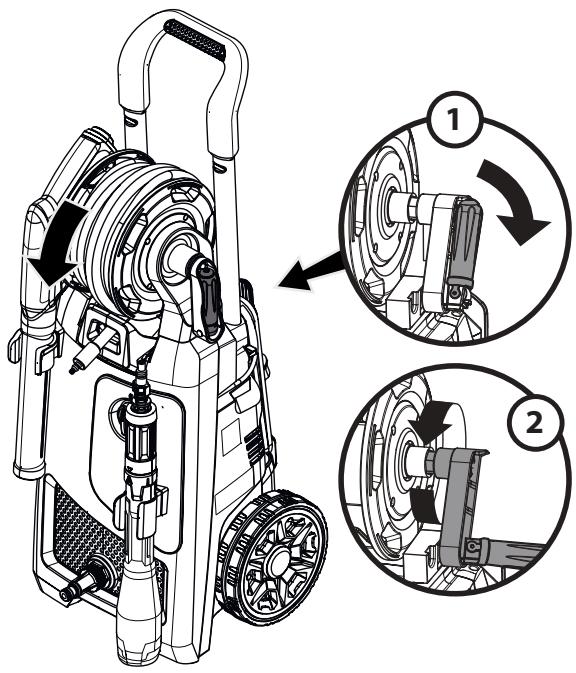 1

2