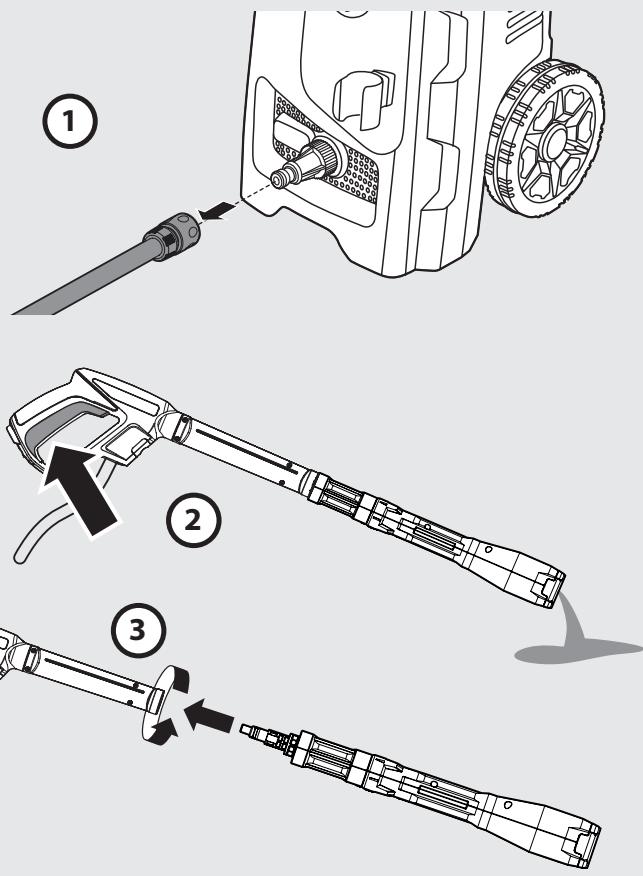 1

2

3