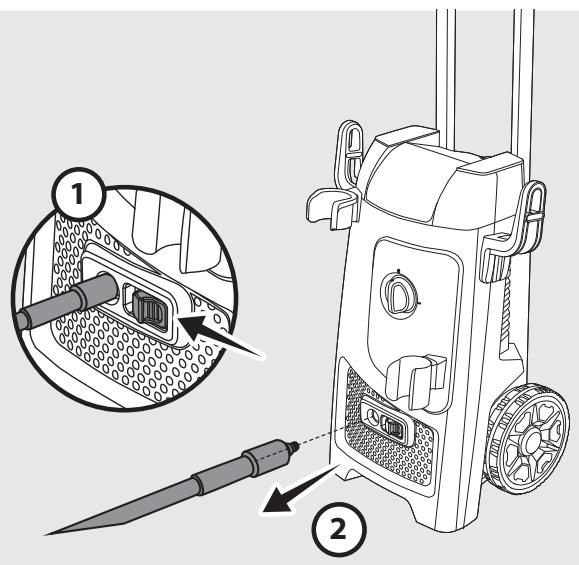 1

2