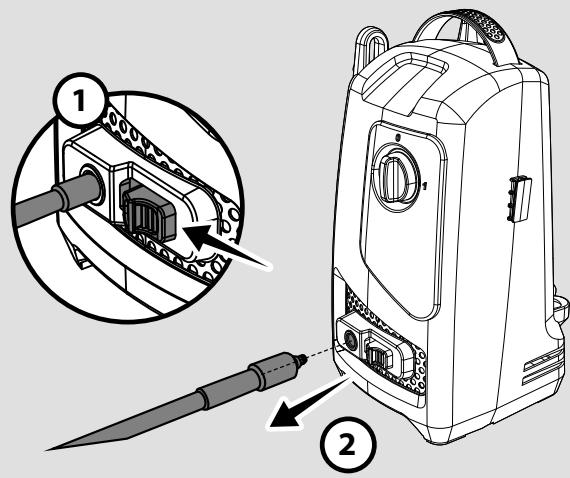 1
0
1
2