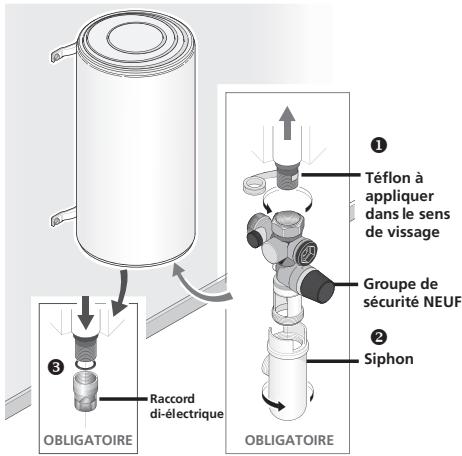 ❶
Téflon à appliquer dans le sens de vissage

Groupe de sécurité NEUF

❷
Siphon

❸

Raccord di-électrique

OBLIGATOIRE

OBLIGATOIRE