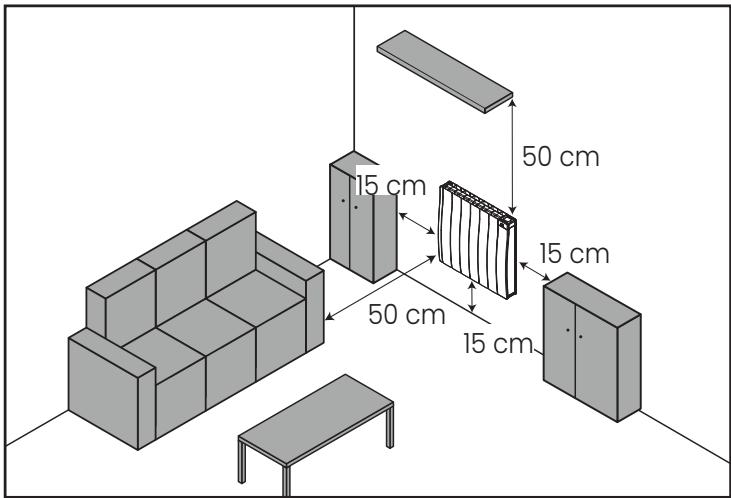 50 cm
15 cm
15 cm
50 cm
15 cm