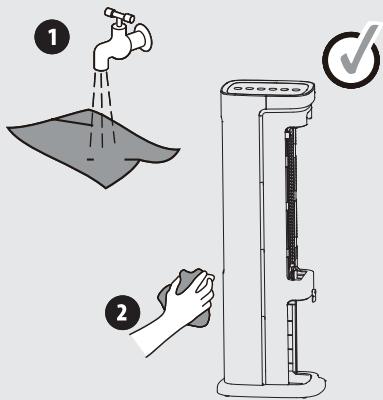 1

2