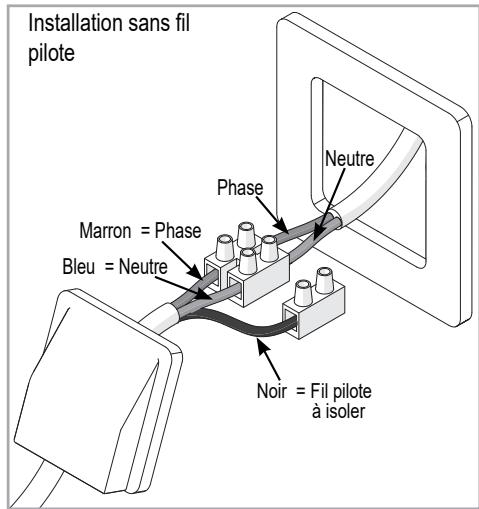 Installation sans fil pilote

Neutre

Phase

Marron = Phase

Bleu = Neutre

Noir = Fil pilote à isoler