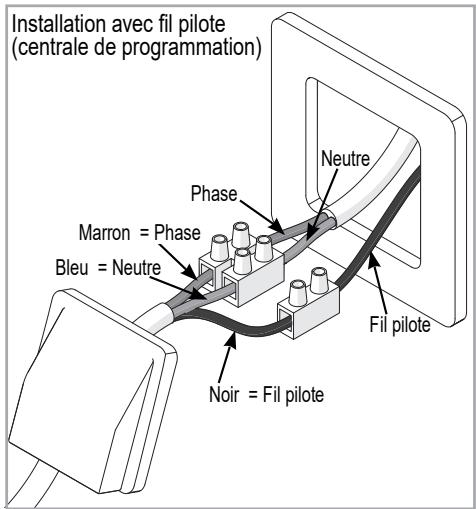 Installation avec fil pilote
(centrale de programmation)

Neutre

Phase

Marron = Phase

Bleu = Neutre

Fil pilote

Noir = Fil pilote