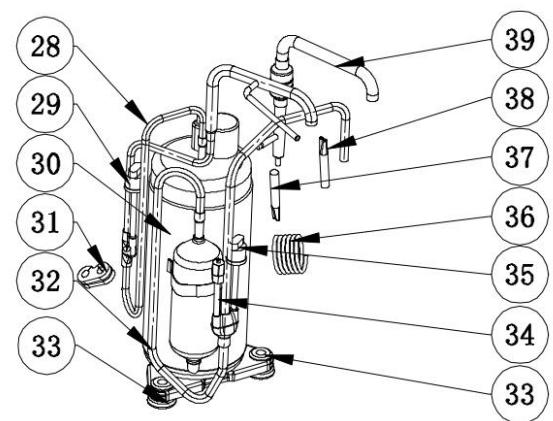 28
29
30
31
32
33
39
38
37
36
35
34
33