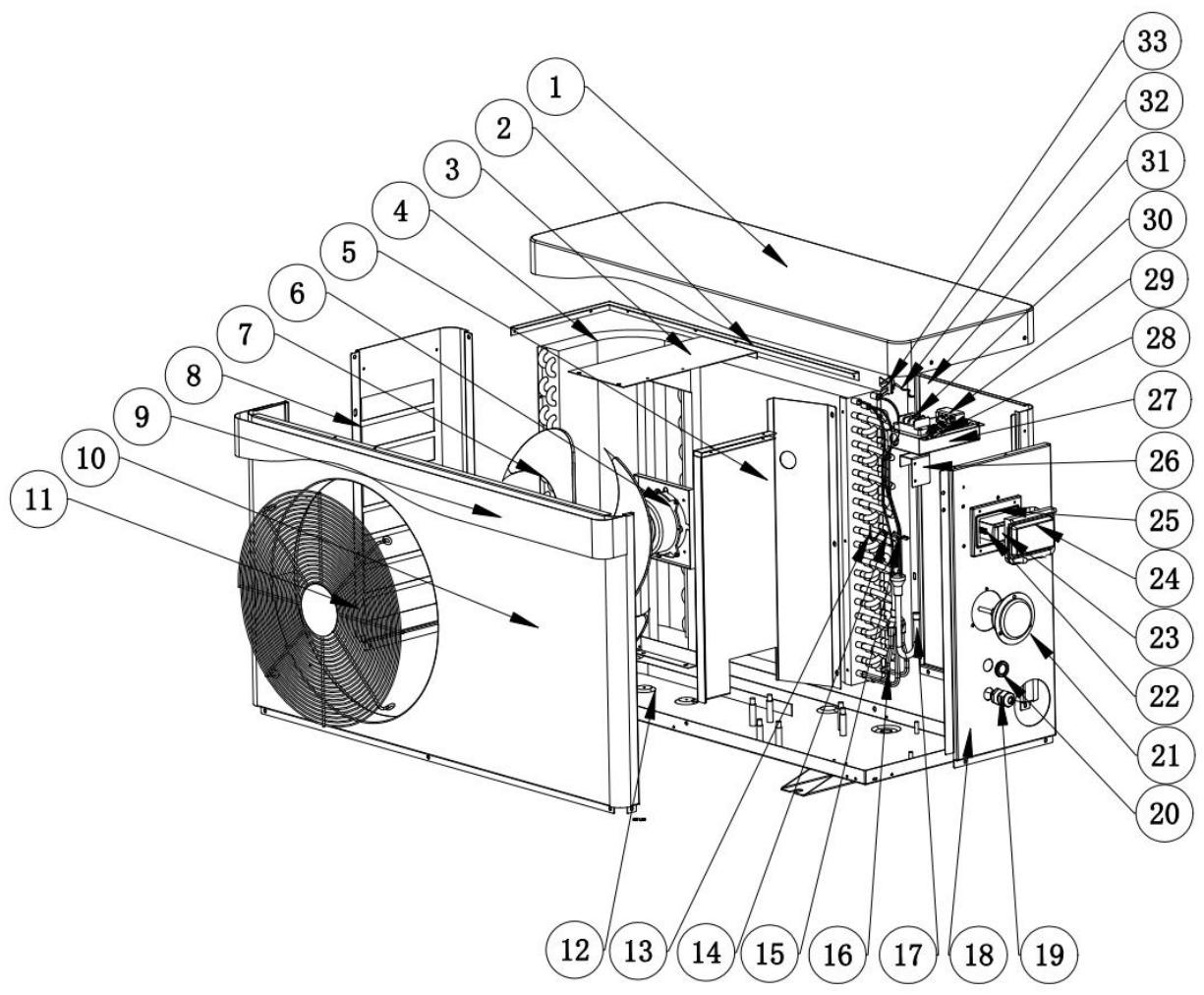 1
2
3
4
5
6
7
8
9
10
11
33
32
31
30
29
28
27
26
25
24
23
22
21
20
12
13
14
15
16
17
18
19