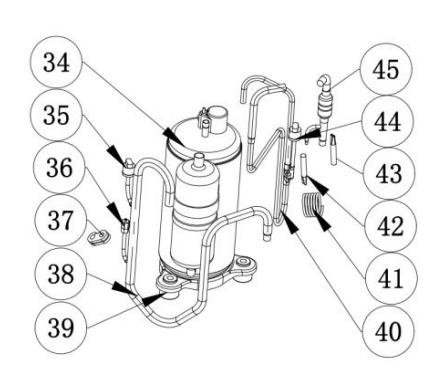 34
35
36
37
38
39
45
44
43
42
41
40