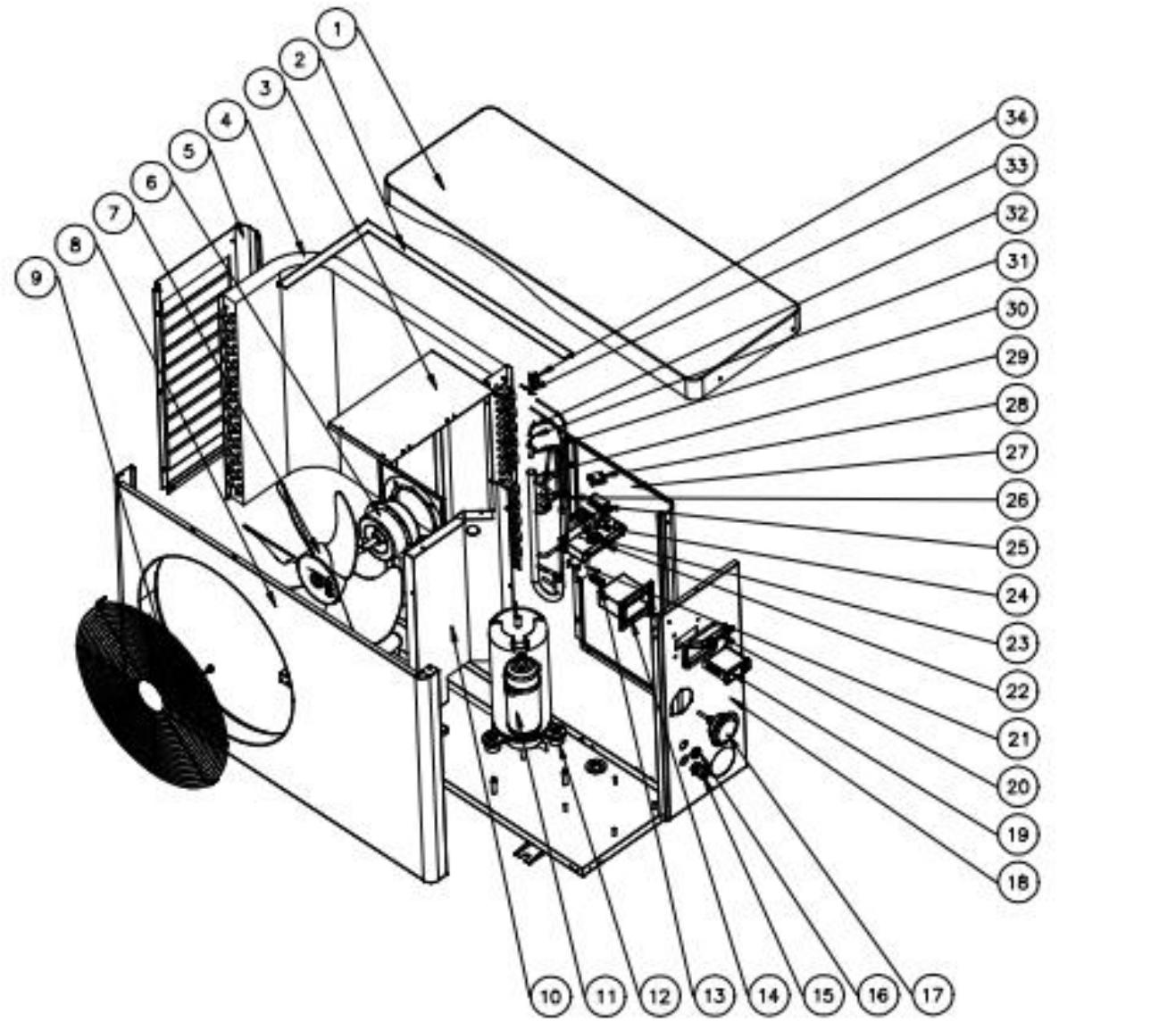 1
2
3
4
5
6
7
8
9
34
33
32
31
30
29
28
27
26
25
24
23
22
21
20
19
18
10
11
12
13
14
15
16
17