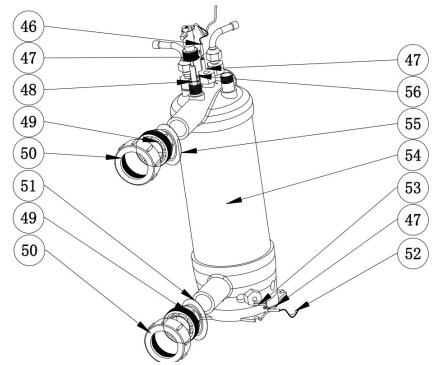 46
47
48
49
50
51
49
50
47
56
55
54
53
47
52