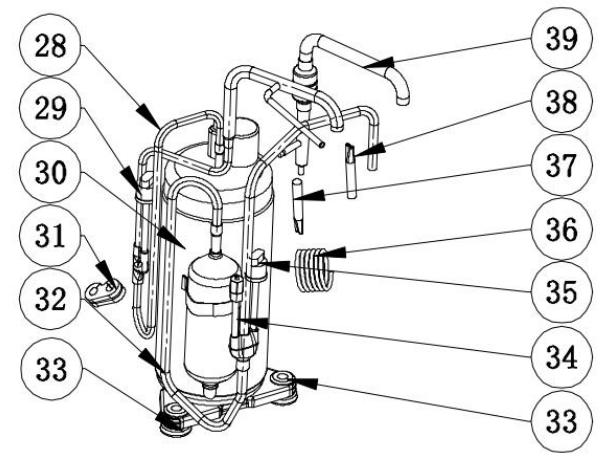 28
29
30
31
32
33
39
38
37
36
35
34
33