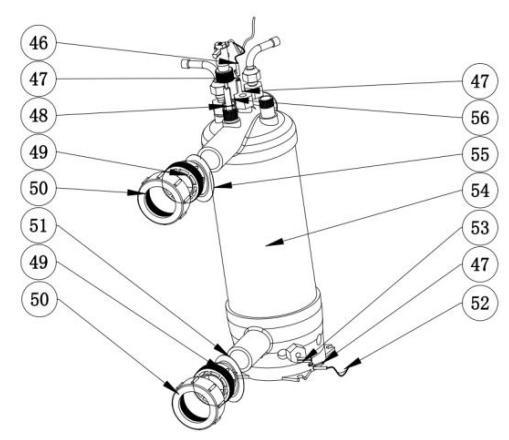 46
47
48
49
50
51
49
50
47
56
55
54
53
47
52