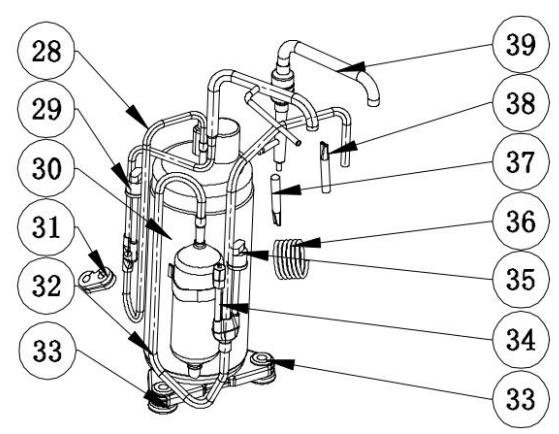 28
29
30
31
32
33
39
38
37
36
35
34
33