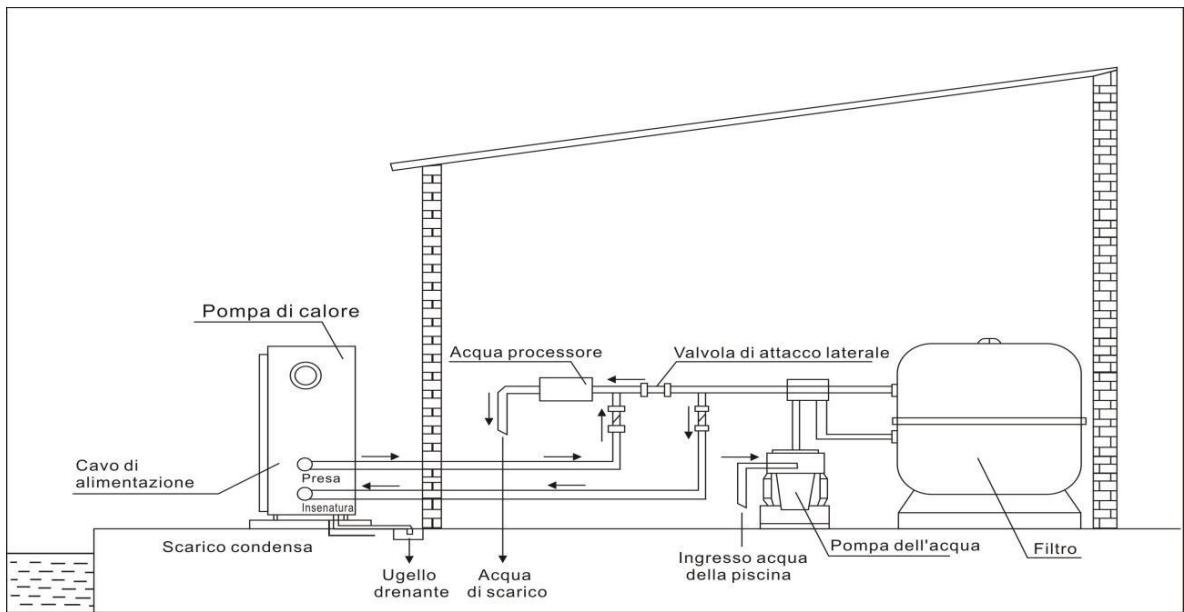 Pompa di calore

Acqua processore

Valvola di attacco laterale

Cavo di alimentazione

Presa

Insenatura

Scarico condensa

Ugello drenante

Acqua di scarico

Ingresso acqua della piscina

Pompa dell'acqua

Filtro