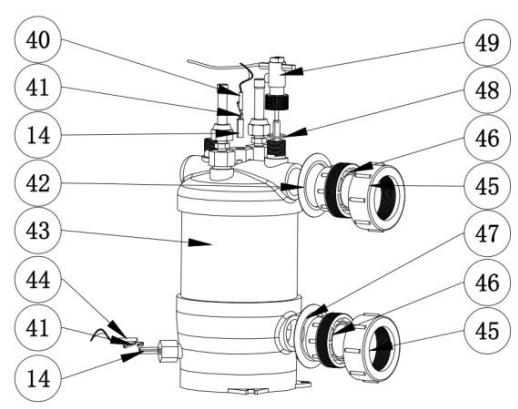 40
41
14
42
43
44
41
14
49
48
46
45
47
46
45