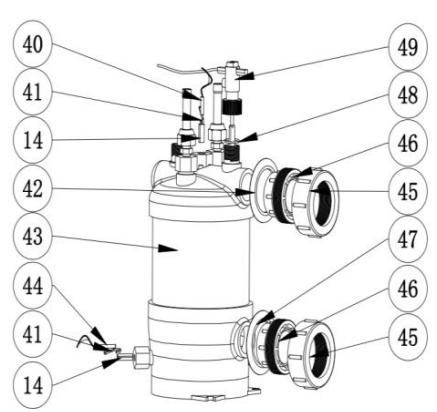 40
41
14
42
43
44
41
14
49
48
46
45
47
46
45