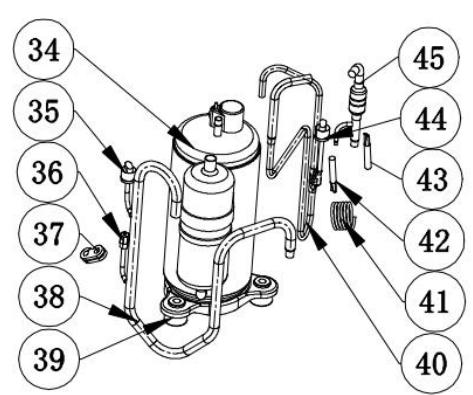 34
35
36
37
38
39
45
44
43
42
41
40