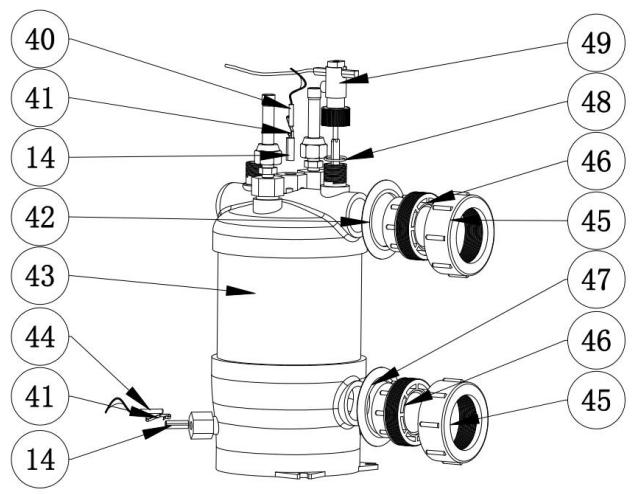 40
41
14
42
43
44
41
14
49
48
46
45
47
46
45