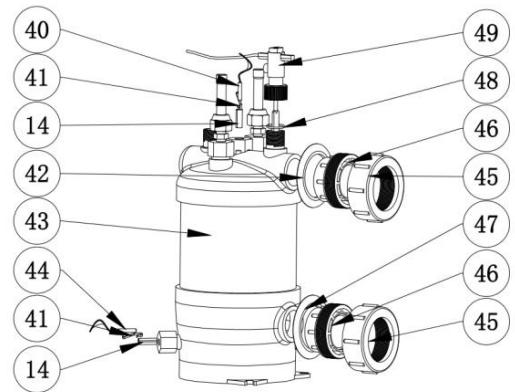 40
41
14
42
43
44
41
14
49
48
46
45
47
46
45