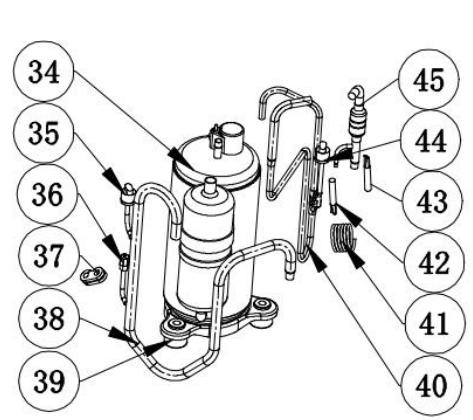 34
35
36
37
38
39
45
44
43
42
41
40