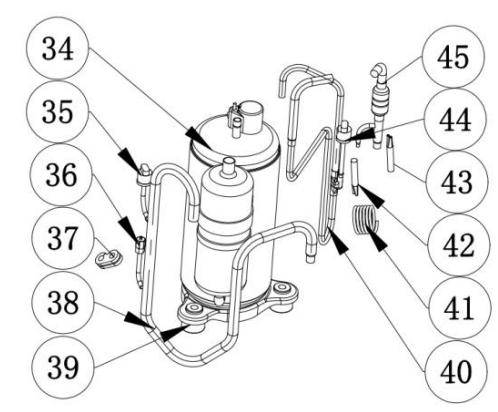 34
35
36
37
38
39
45
44
43
42
41
40