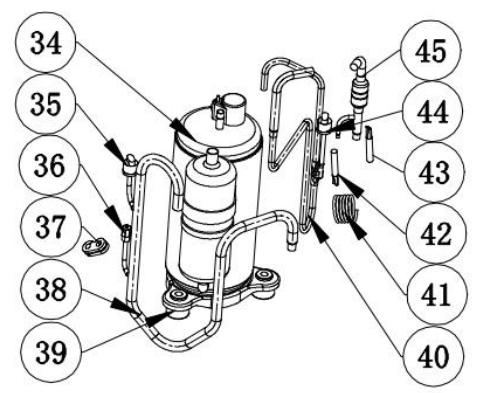 34
35
36
37
38
39
45
44
43
42
41
40